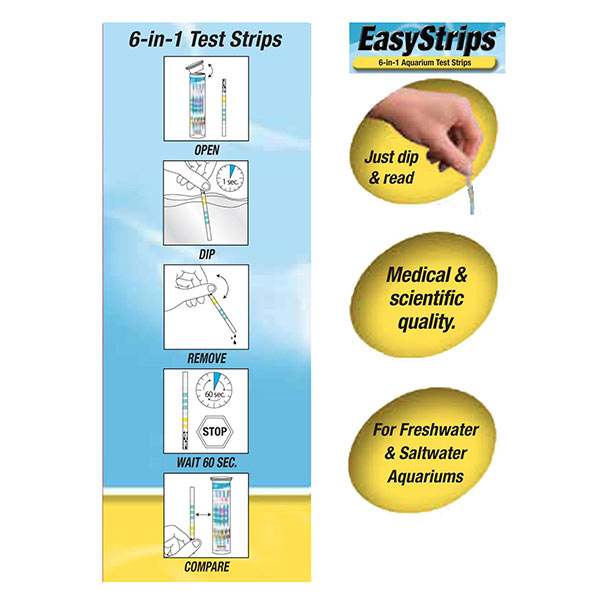 6-in-1 Test Strips

OPEN

1 sec.

DIP

REMOVE

60 sec.

STOP

WAIT 60 SEC.

COMPARE

EasyStrips™

6-in-1 Aquarium Test Strips

Just dip & read

Medical & scientific quality.

For Freshwater & Saltwater Aquariums